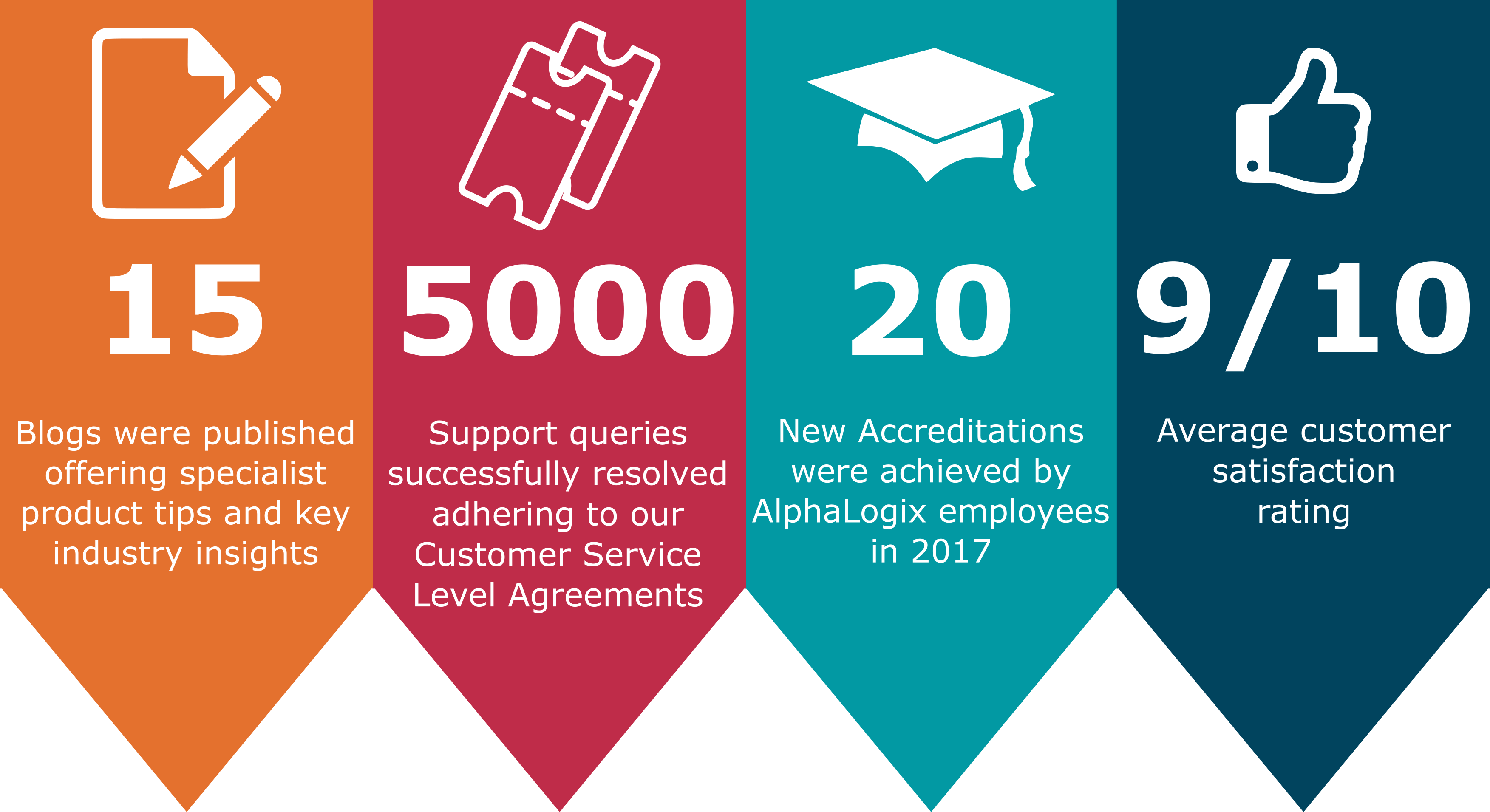 15

Blogs were published offering specialist product tips and key industry insights

5000

Support queries successfully resolved adhering to our Customer Service Level Agreements

20

New Accreditations were achieved by AlphaLogix employees in 2017

9/10

Average customer satisfaction rating